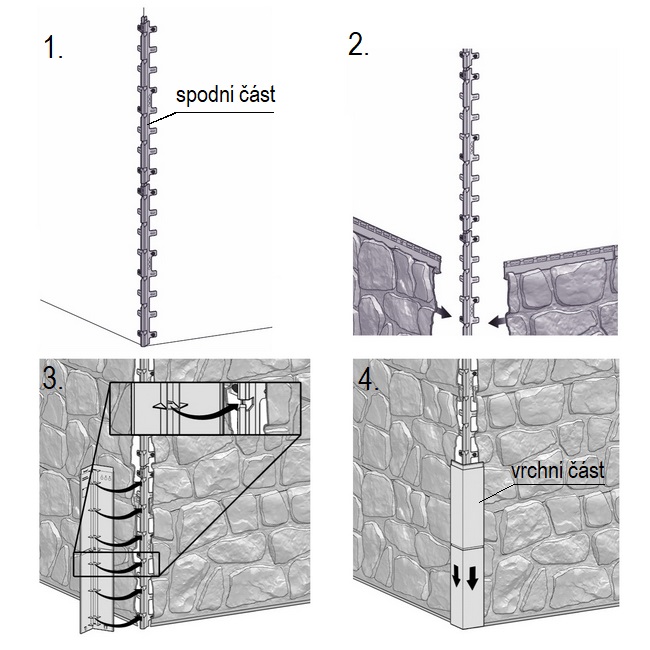 1.

spodni část

2.

3.

4.

vrchni část