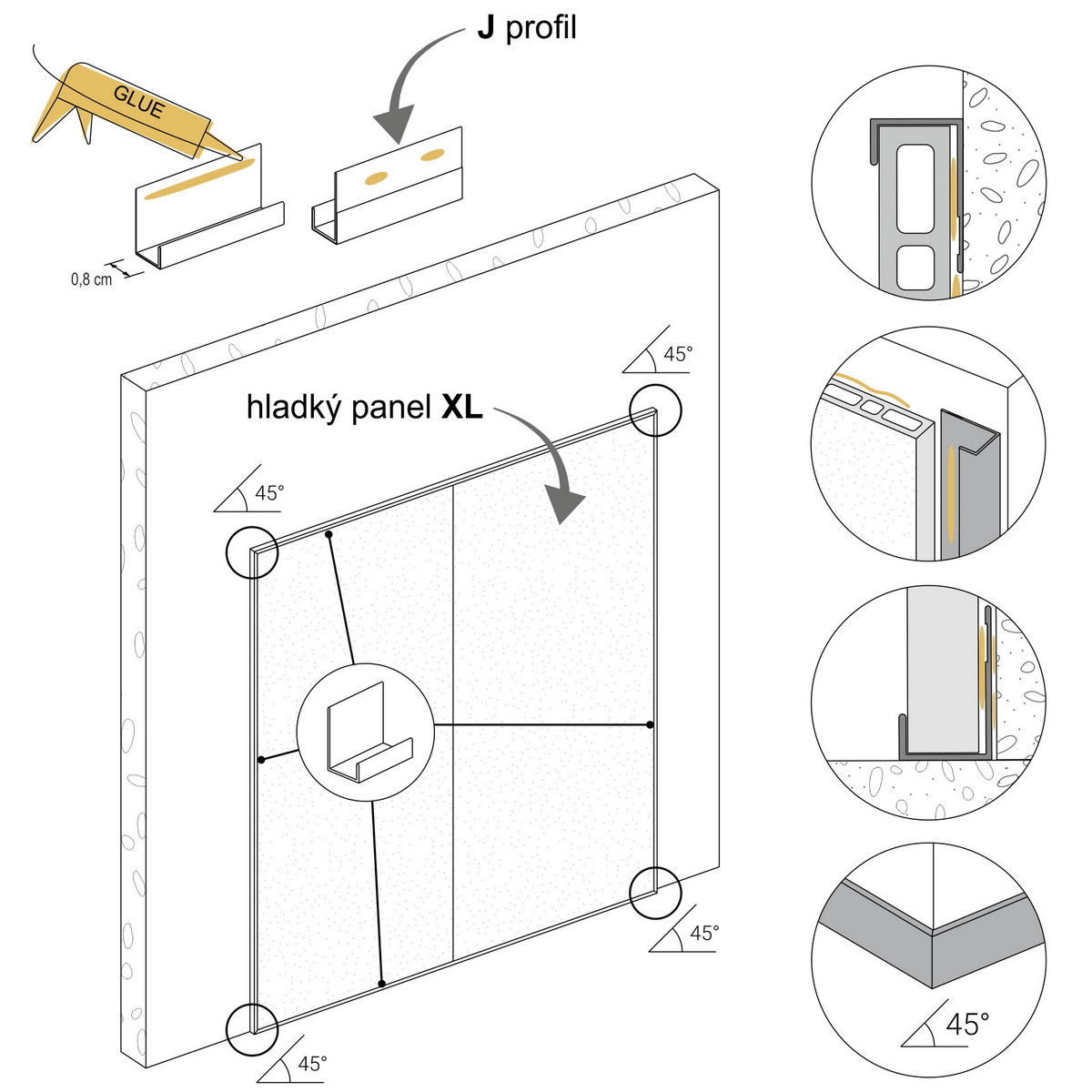 J profil

GLUE

0,8 cm

45°

hladký panel XL

45°

45°

45°

45°